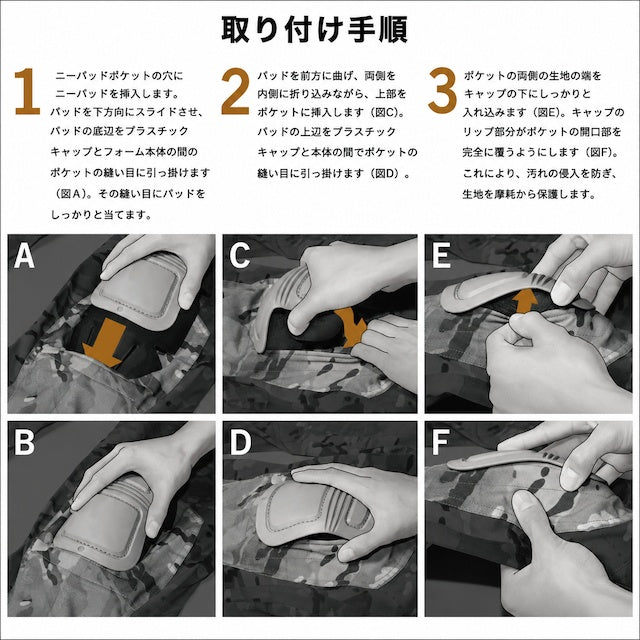 取り付け手順

1 ニーパッドポケットの穴にニーパッドを挿入します。パッドを下方向にスライドさせ、パッドの底辺をプラスチックキャップとフォーム本体の間のポケットの縫い目に引っ掛けます（図A）。その縫い目にパッドをしっかりと当てます。

2 パッドを前方に曲げ、両側を内側に折り込みながら、上部をポケットに挿入します（図C）。パッドの上辺をプラスチックキャップと本体の間でポケットの縫い目に引っ掛けます（図D）。

3 ポケットの両側の生地の端をキャップの下にしっかりと入れ込みます（図E）。キャップのリップ部分がポケットの開口部を完全に覆うようにします（図F）。これにより、汚れの侵入を防ぎ、生地を摩耗から保護します。

A

C

E

B

D

F